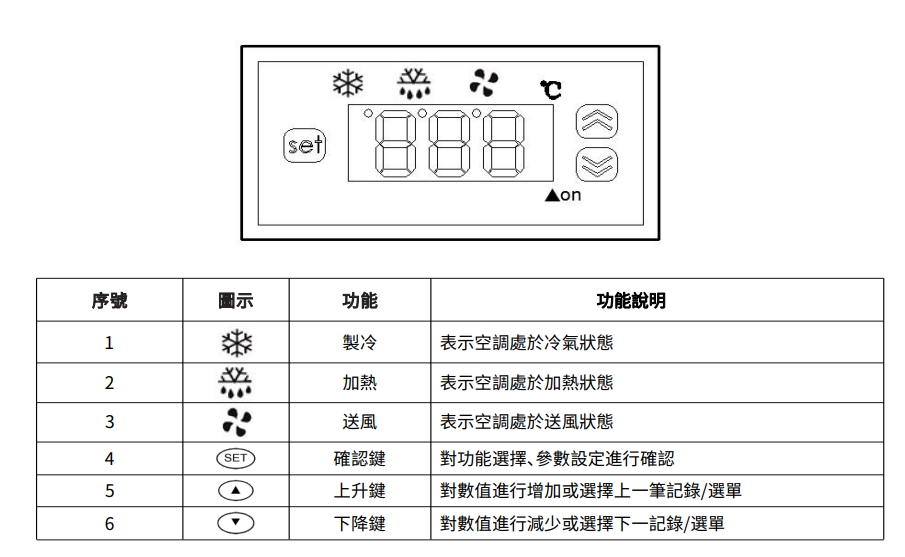 set ℃ ▲on

| 序號 | 圖示 | 功能 | 功能說明 |
|---|---|---|---|
| 1 | | 製冷 | 表示空調處於冷氣狀態 |
| 2 | | 加熱 | 表示空調處於加熱狀態 |
| 3 | | 送風 | 表示空調處於送風狀態 |
| 4 | SET | 確認鍵 | 對功能選擇、參數設定進行確認 |
| 5 | ▲ | 上升鍵 | 對數值進行增加或選擇上一筆記錄/選單 |
| 6 | ▼ | 下降鍵 | 對數值進行減少或選擇下一記錄/選單 |